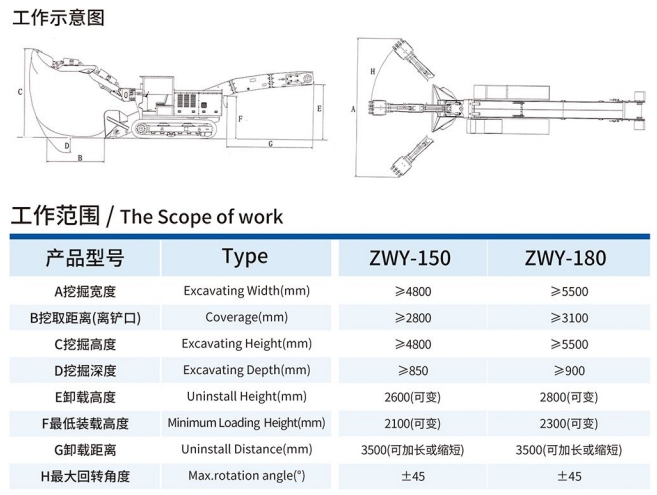 工作示意图

C
D
B
F
G
E
H
A

工作范围 / The Scope of work

| 产品型号 | Type | ZWY-150 | ZWY-180 |
|---|---|---|---|
| A挖掘宽度 | Excavating Width(mm) | ≥4800 | ≥5500 |
| B挖取距离(离铲口) | Coverage(mm) | ≥2800 | ≥3100 |
| C挖掘高度 | Excavating Height(mm) | ≥4800 | ≥5500 |
| D挖掘深度 | Excavating Depth(mm) | ≥850 | ≥900 |
| E卸载高度 | Uninstall Height(mm) | 2600(可变) | 2800(可变) |
| F最低装载高度 | Minimum Loading Height(mm) | 2100(可变) | 2300(可变) |
| G卸载距离 | Uninstall Distance(mm) | 3500(可加长或缩短) | 3500(可加长或缩短) |
| H最大回转角度 | Max.rotation angle(°) | ±45 | ±45 |